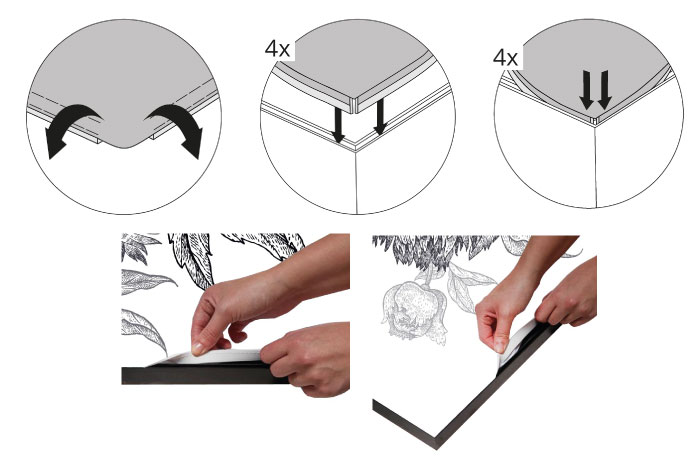 4x

4x